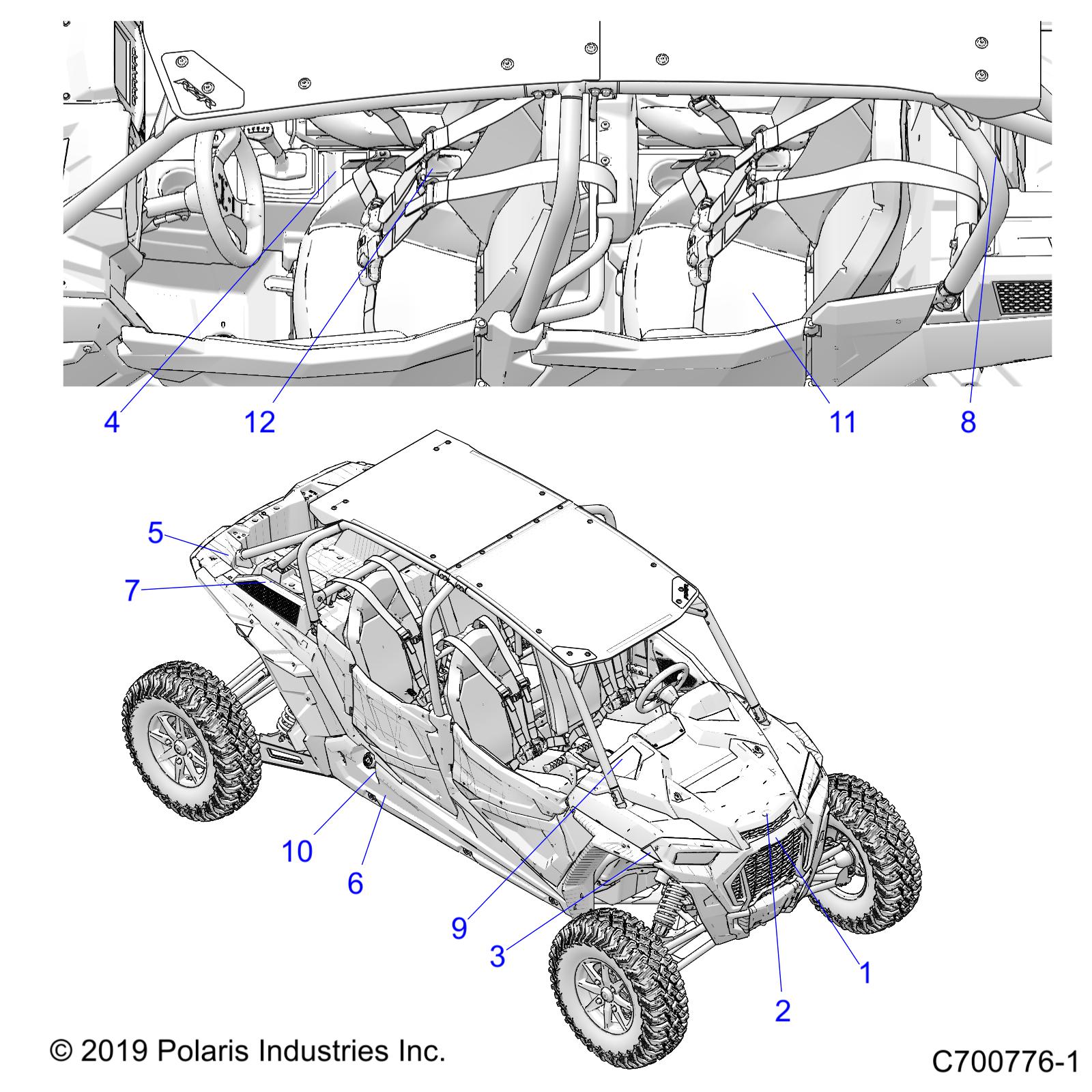 RZR

4
12
11
8

5
7
10
6
9
3
2
1

© 2019 Polaris Industries Inc.
C700776-1